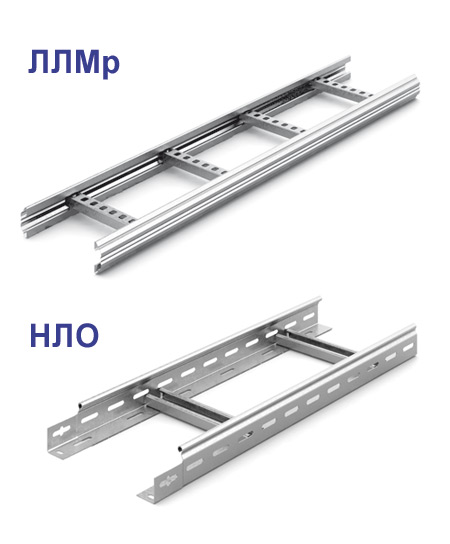 ЛЛМр

НЛО