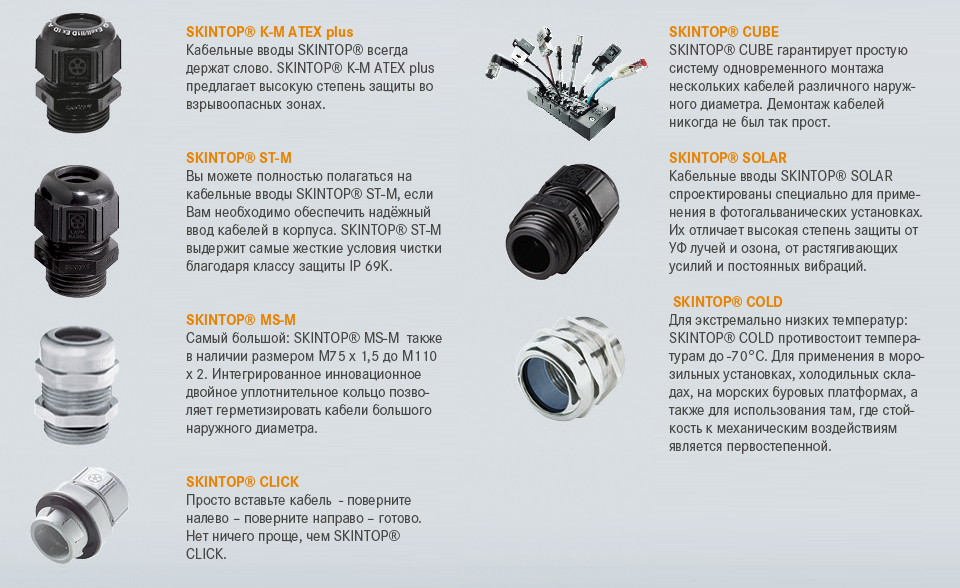 SKINTOP® K-M ATEX plus
Кабельные вводы SKINTOP® всегда держат слово. SKINTOP® K-M ATEX plus предлагает высокую степень защиты во взрывоопасных зонах.

SKINTOP® ST-M
Вы можете полностью полагаться на кабельные вводы SKINTOP® ST-M, если Вам необходимо обеспечить надёжный ввод кабелей в корпуса. SKINTOP® ST-M выдержит самые жесткие условия чистки благодаря классу защиты IP 69K.

SKINTOP® MS-M
Самый большой: SKINTOP® MS-M также в наличии размером M75 x 1,5 до M110 x 2. Интегрированное инновационное двойное уплотнительное кольцо позволяет герметизировать кабели большого наружного диаметра.

SKINTOP® CLICK
Просто вставьте кабель - поверните налево – поверните направо – готово. Нет ничего проще, чем SKINTOP® CLICK.

SKINTOP® CUBE
SKINTOP® CUBE гарантирует простую систему одновременного монтажа нескольких кабелей различного наружного диаметра. Демонтаж кабелей никогда не был так прост.

SKINTOP® SOLAR
Кабельные вводы SKINTOP® SOLAR спроектированы специально для применения в фотогальванических установках. Их отличает высокая степень защиты от УФ лучей и озона, от растягивающих усилий и постоянных вибраций.

SKINTOP® COLD
Для экстремально низких температур: SKINTOP® COLD противостоит температурам до -70°C. Для применения в морозильных установках, холодильных складах, на морских буровых платформах, а также для использования там, где стойкость к механическим воздействиям является первостепенной.