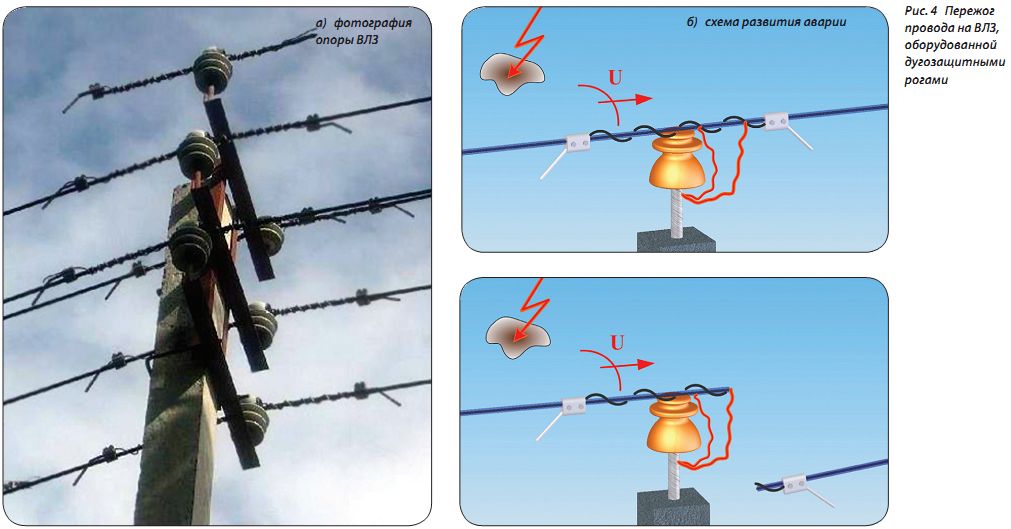 а) фотография опоры ВЛЗ

б) схема развития аварии

U

U

Рис. 4 Пережог провода на ВЛЗ, оборудованной дугозащитными рогами