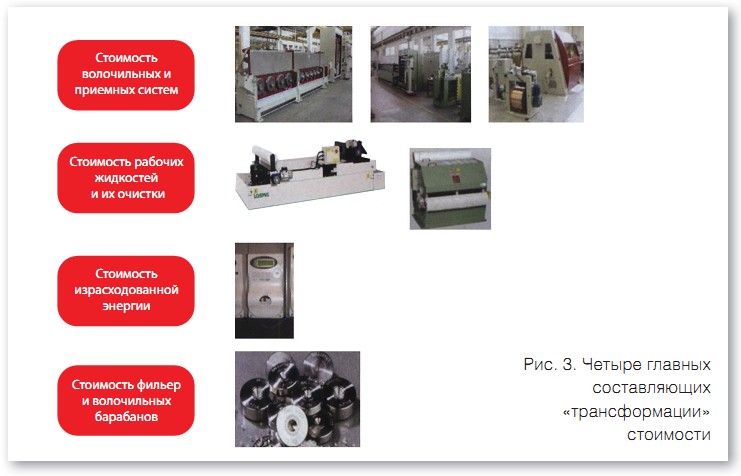 Стоимость волочильных и приемных систем

Стоимость рабочих жидкостей и их очистки

Стоимость израсходованной энергии

Стоимость фильер и волочильных барабанов

Рис. 3. Четыре главных составляющих «трансформации» стоимости